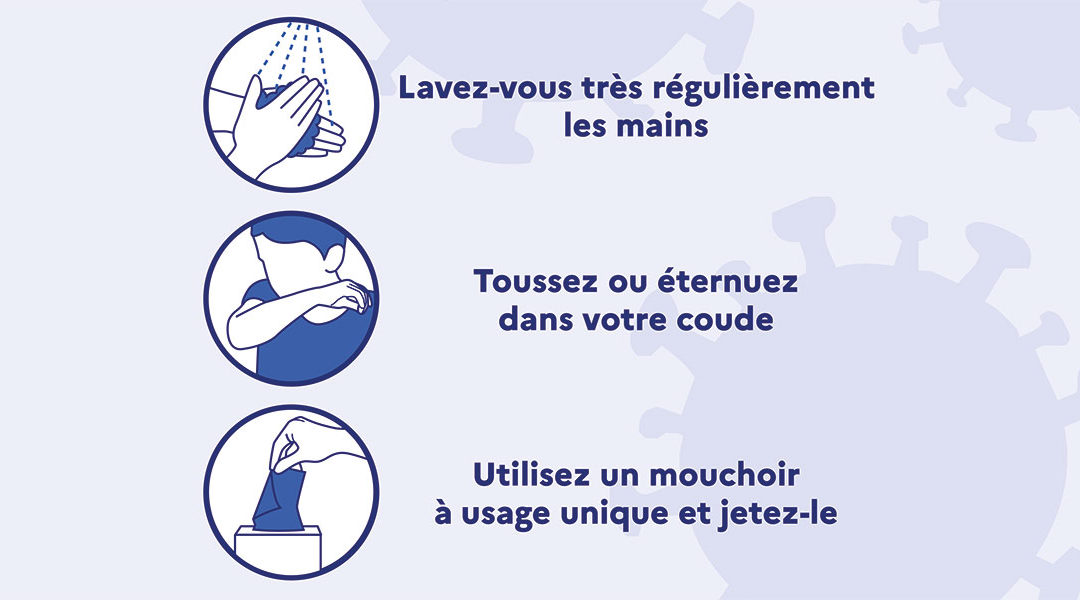 Lavez-vous très régulièrement les mains

Toussez ou éternuez dans votre coude

Utilisez un mouchoir à usage unique et jetez-le